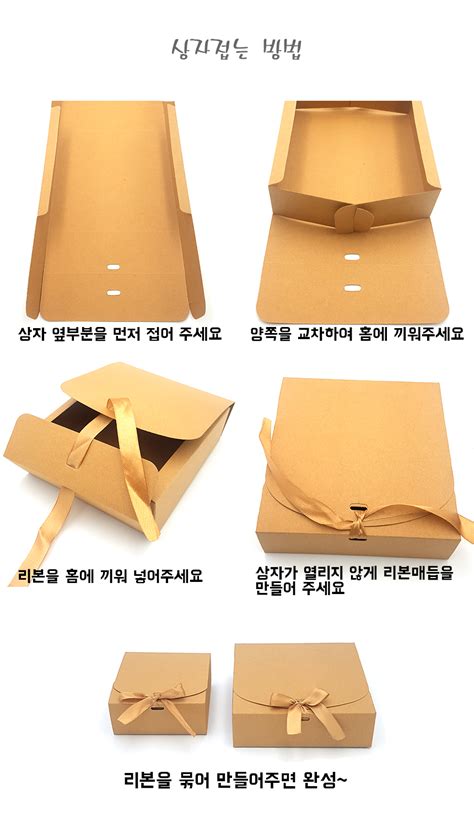 상자접는 방법

상자 옆부분을 먼저 접어 주세요

양쪽을 교차하여 홈에 끼워주세요

리본을 홈에 끼워 넘어주세요

상자가 열리지 않게 리본매듭을 만들어 주세요

리본을 묶어 만들어주면 완성~