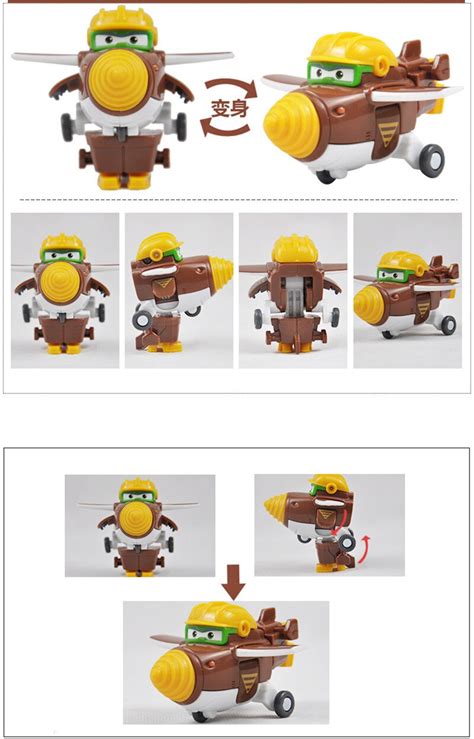 变身