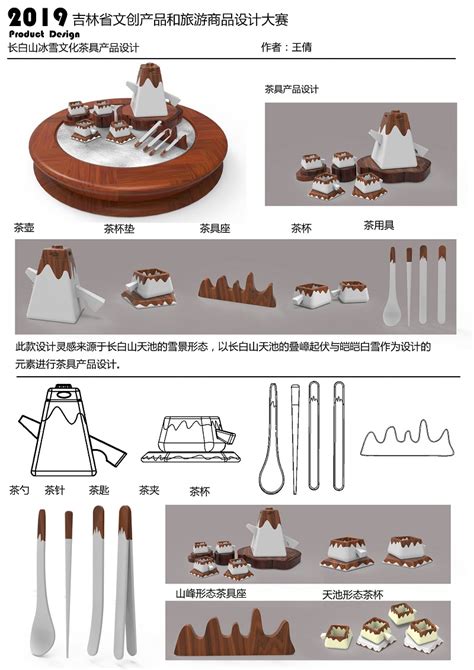 2019 吉林省文创产品和旅游商品设计大赛
Product Design
长白山冰雪文化茶具产品设计

作者：王倩

茶具产品设计

茶壶 茶杯垫 茶具座 茶杯 茶用具

此款设计灵感来源于长白山天池的雪景形态，以长白山天池的叠嶂起伏与皑皑白雪作为设计的元素进行茶具产品设计.

茶勺 茶针 茶匙 茶夹 茶杯

山峰形态茶具座

天池形态茶杯