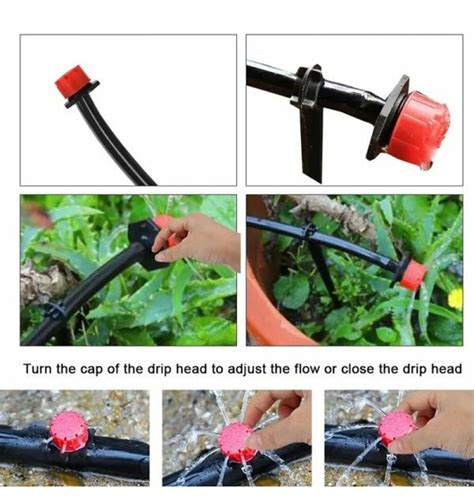 Turn the cap of the drip head to adjust the flow or close the drip head