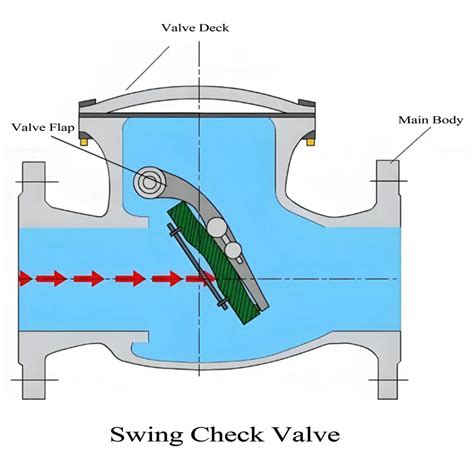 Valve Deck

Valve Flap

Main Body

Swing Check Valve