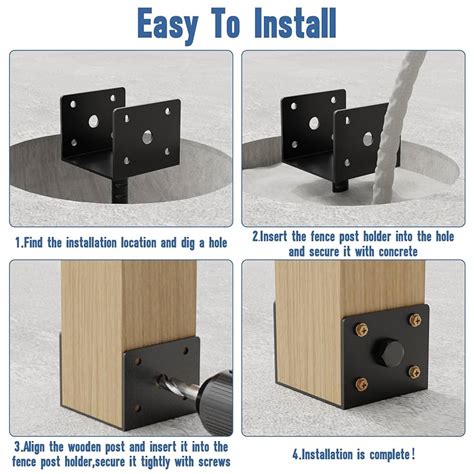 Easy To Install

1.Find the installation location and dig a hole

2.Insert the fence post holder into the hole and secure it with concrete

3.Align the wooden post and insert it into the fence post holder,secure it tightly with screws

4.Installation is complete!