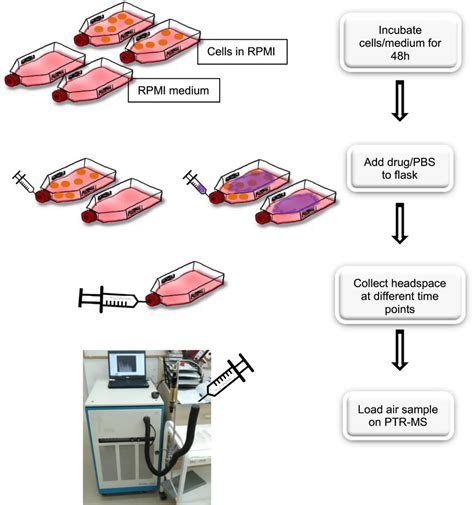 Cells in RPMI

RPMI medium

Incubate cells/medium for 48h

Add drug/PBS to flask

Collect headspace at different time points

Load air sample on PTR-MS