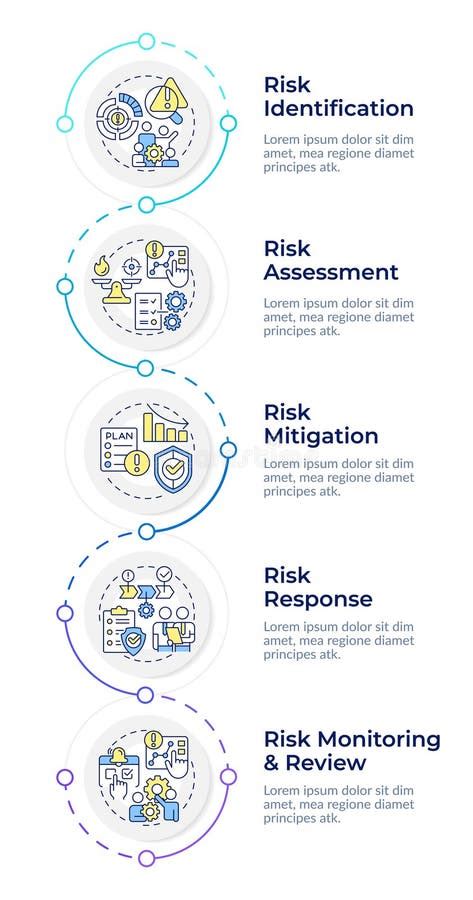 Risk Identification
Lorem ipsum dolor sit dim amet, mea regione diamet principes atk.

Risk Assessment
Lorem ipsum dolor sit dim amet, mea regione diamet principes atk.

PLAN

Risk Mitigation
Lorem ipsum dolor sit dim amet, mea regione diamet principes atk.

Risk Response
Lorem ipsum dolor sit dim amet, mea regione diamet principes atk.

Risk Monitoring & Review
Lorem ipsum dolor sit dim amet, mea regione diamet principes atk.