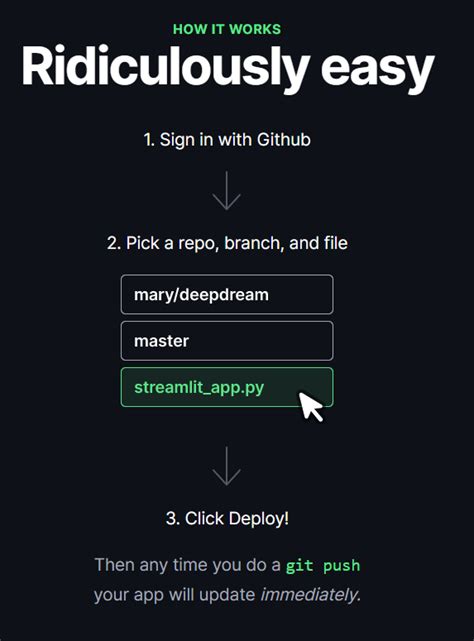 HOW IT WORKS

Ridiculously easy

1. Sign in with Github

2. Pick a repo, branch, and file

mary/deepdream

master

streamlit_app.py

3. Click Deploy!

Then any time you do a git push your app will update immediately.