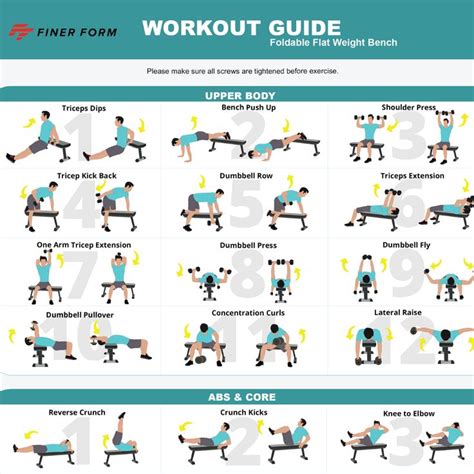 FINER FORM

WORKOUT GUIDE
Foldable Flat Weight Bench

Please make sure all screws are tightened before exercise.

UPPER BODY

Triceps Dips
1

Bench Push Up
2

Shoulder Press
3

Tricep Kick Back
4

Dumbbell Row
5

Triceps Extension
6

One Arm Tricep Extension
7

Dumbbell Press
8

Dumbbell Fly
9

Dumbbell Pullover
10

Concentration Curls
11

Lateral Raise
12

ABS & CORE

Reverse Crunch
1

Crunch Kicks
2

Knee to Elbow
3