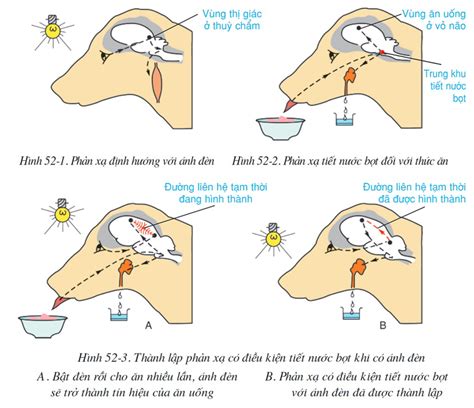 Vùng thị giác ở thuỳ chẩm

Vùng ăn uống ở vỏ não

Trung khu tiết nước bọt

Hình 52-1. Phản xạ định hướng với ánh đèn

Hình 52-2. Phản xạ tiết nước bọt đối với thức ăn

Đường liên hệ tạm thời đang hình thành

Đường liên hệ tạm thời đã được hình thành

A

B

Hình 52-3. Thành lập phản xạ có điều kiện tiết nước bọt khi có ánh đèn

A. Bật đèn rồi cho ăn nhiều lần, ánh đèn sẽ trở thành tín hiệu của ăn uống

B. Phản xạ có điều kiện tiết nước bọt với ánh đèn đã được thành lập