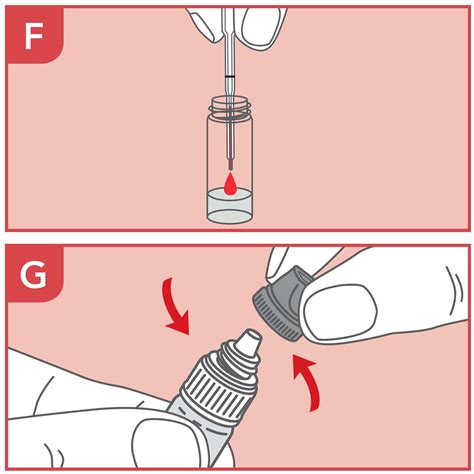 F

G