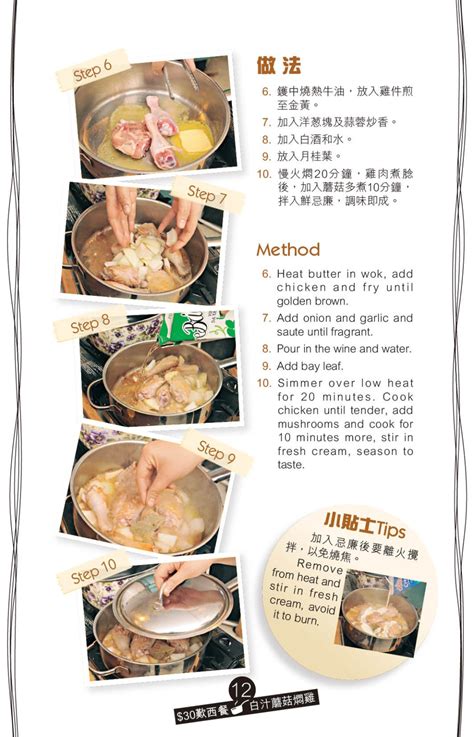 Step 6

Step 7

Step 8

Step 9

Step 10

做法

6. 鑊中燒熱牛油，放入雞件煎至金黃。
7. 加入洋葱塊及蒜蓉炒香。
8. 加入白酒和水。
9. 放入月桂葉。
10. 慢火燜20分鐘，雞肉煮腍後，加入蘑菇多煮10分鐘，拌入鮮忌廉，調味即成。

Method

6. Heat butter in wok, add chicken and fry until golden brown.
7. Add onion and garlic and saute until fragrant.
8. Pour in the wine and water.
9. Add bay leaf.
10. Simmer over low heat for 20 minutes. Cook chicken until tender, add mushrooms and cook for 10 minutes more, stir in fresh cream, season to taste.

小貼士Tips
加入忌廉後要離火攪拌，以免燒焦。
Remove from heat and stir in fresh cream, avoid it to burn.

$30歎西餐 12 白汁蘑菇燜雞