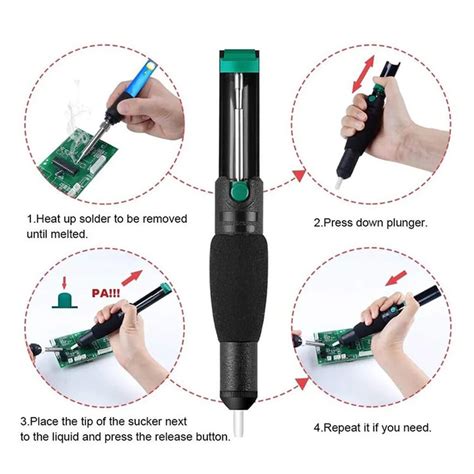 1.Heat up solder to be removed until melted.

2.Press down plunger.

PA!!!

3.Place the tip of the sucker next to the liquid and press the release button.

4.Repeat it if you need.