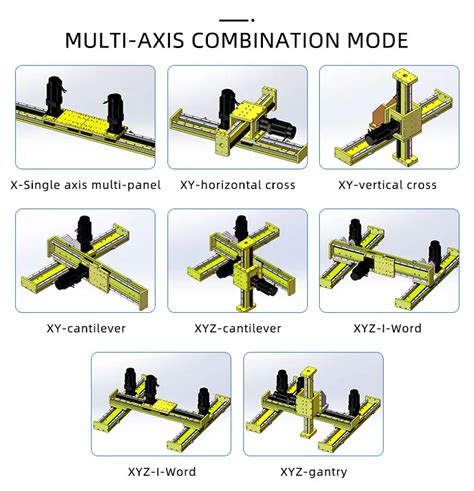 MULTI-AXIS COMBINATION MODE

X-Single axis multi-panel

XY-horizontal cross

XY-vertical cross

XY-cantilever

XYZ-cantilever

XYZ-I-Word

XYZ-I-Word

XYZ-gantry