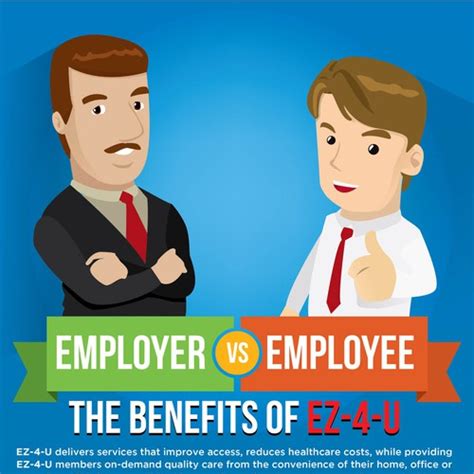 EMPLOYER VS EMPLOYEE

THE BENEFITS OF EZ-4-U

EZ-4-U delivers services that improve access, reduces healthcare costs, while providing EZ-4-U members on-demand quality care from the convenience of their home, office or