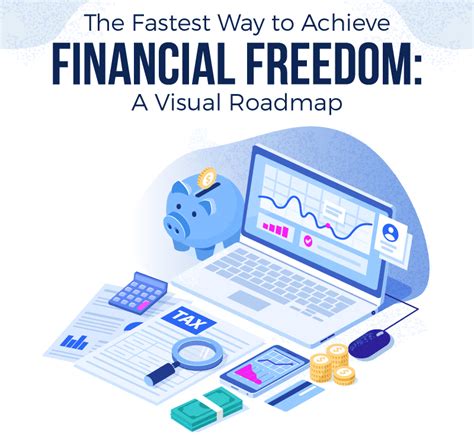 The Fastest Way to Achieve
FINANCIAL FREEDOM:
A Visual Roadmap

TAX