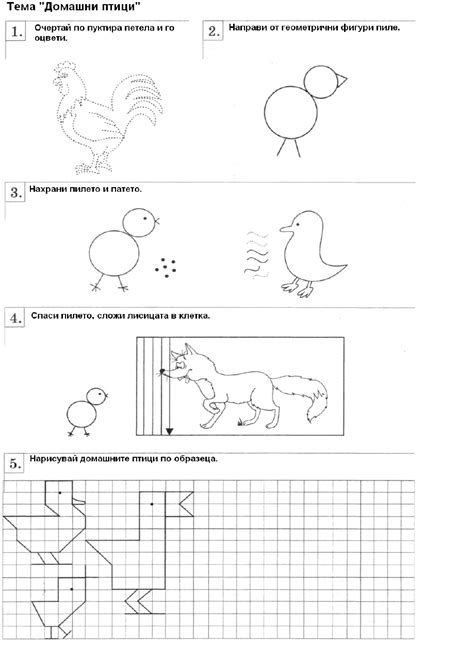 Тема "Домашни птици"

1. Очертай по пуктира петела и го оцвети.

2. Направи от геометрични фигури пиле.

3. Нахрани пилето и патето.

4. Спаси пилето, сложи лисицата в клетка.

5. Нарисувай домашните птици по образеца.