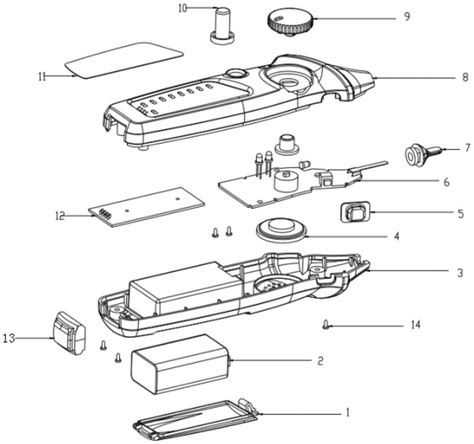 10
9
11
8
7
6
12
5
4
3
14
13
2
1