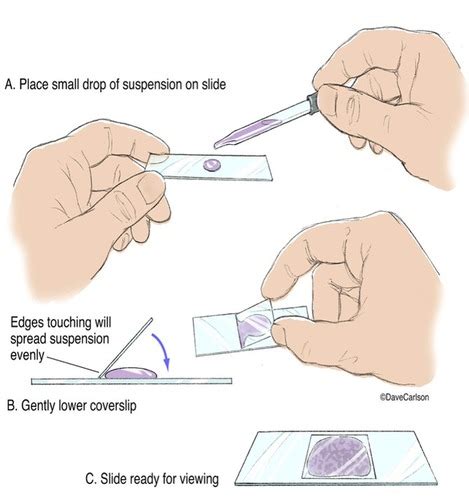 A. Place small drop of suspension on slide

Edges touching will spread suspension evenly

©DaveCarlson

B. Gently lower coverslip

C. Slide ready for viewing