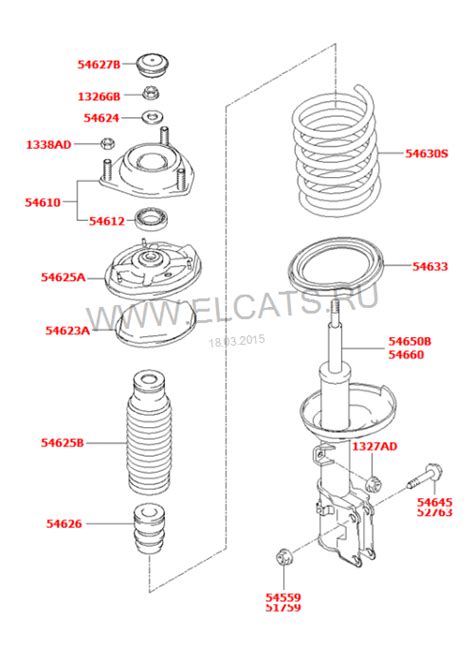 54627B
1326GB
54624
1338AD
54610
54612
54625A
54623A
54625B
54626
54630S
54633
WWW.ELCATS.RU
18.03.2015
54650B
54660
1327AD
54645
52763
54559
51759