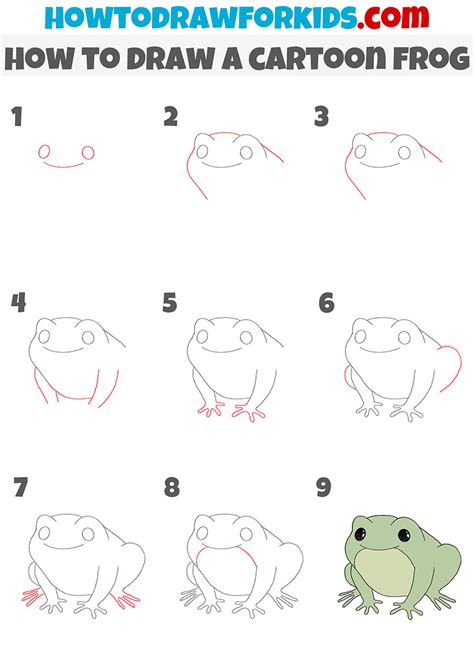 HOWTODRAWFORKIDS.com

HOW TO DRAW A CARTOON FROG

1

2

3

4

5

6

7

8

9