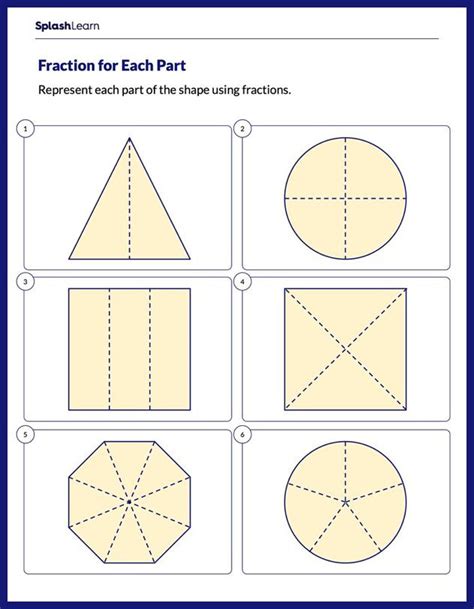 SplashLearn

Fraction for Each Part

Represent each part of the shape using fractions.

1

2

3

4

5

6