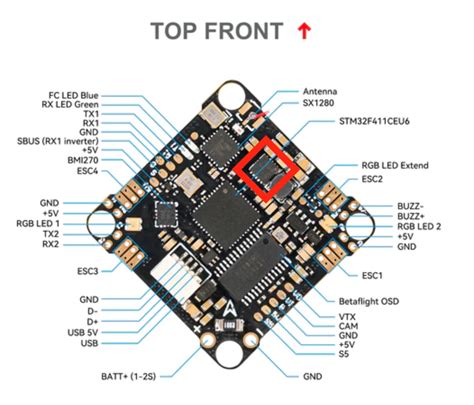 TOP FRONT ↑

FC LED Blue
RX LED Green
TX1
RX1
GND
SBUS (RX1 inverter)
+5V
BMI270
ESC4
GND
+5V
RGB LED 1
TX2
RX2
ESC3
GND
D-
D+
USB 5V
USB
BATT+ (1-2S)

Antenna
SX1280
STM32F411CEU6
RGB LED Extend
ESC2
BUZZ-
BUZZ+
RGB LED 2
+5V
GND
ESC1
Betaflight OSD
VTX
CAM
GND
+5V
S5
GND