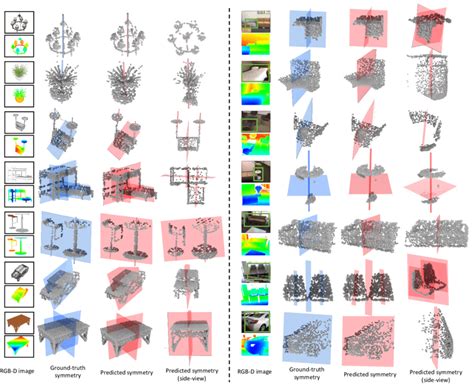 RGB-D image

Ground-truth symmetry

Predicted symmetry

Predicted symmetry (side-view)

RGB-D image

Ground-truth symmetry

Predicted symmetry

Predicted symmetry (side-view)