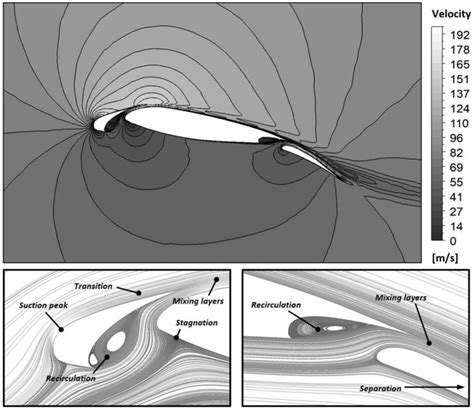 Velocity
192
178
165
151
137
124
110
96
82
69
55
41
27
14
0
[m/s]

Transition
Mixing layers
Suction peak
Stagnation
Recirculation

Recirculation
Mixing layers
Separation