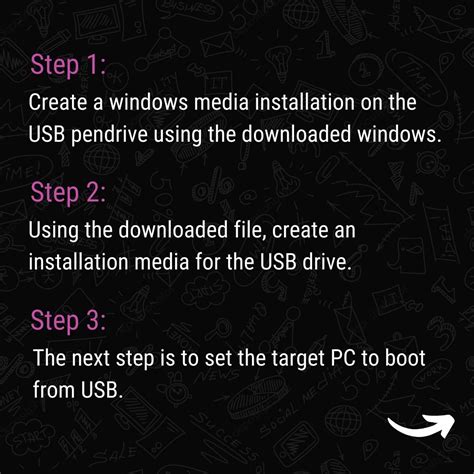 Step 1:
Create a windows media installation on the USB pendrive using the downloaded windows.

Step 2:
Using the downloaded file, create an installation media for the USB drive.

Step 3:
The next step is to set the target PC to boot from USB.