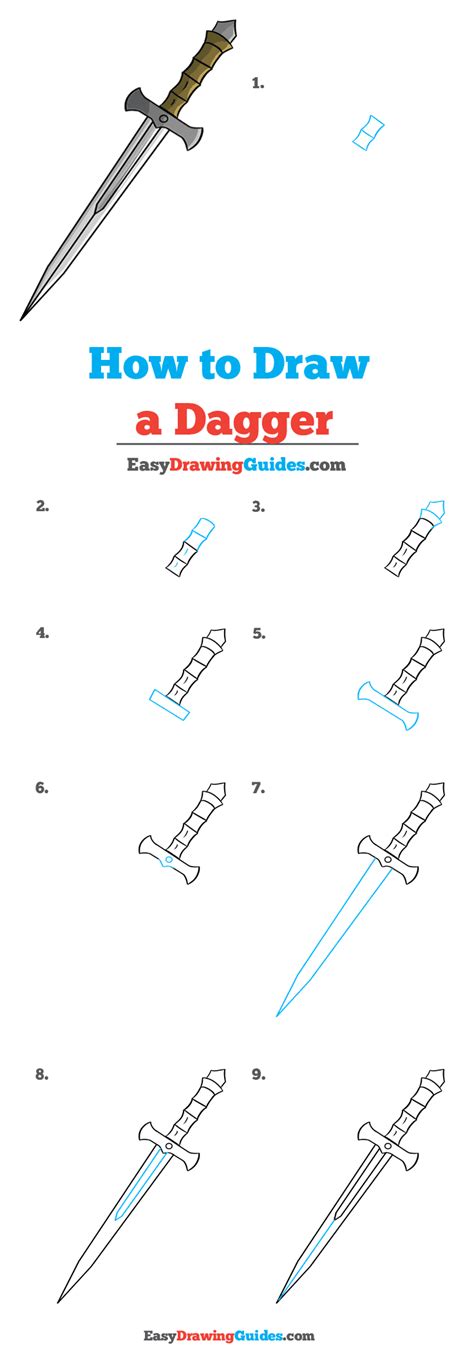 1.

How to Draw
a Dagger

EasyDrawingGuides.com

2.

3.

4.

5.

6.

7.

8.

9.

EasyDrawingGuides.com