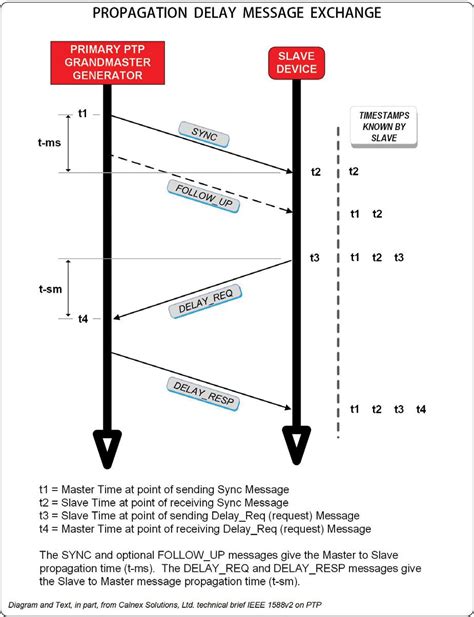 PROPAGATION DELAY MESSAGE EXCHANGE

PRIMARY PTP GRANDMASTER GENERATOR

SLAVE DEVICE

TIMESTAMPS KNOWN BY SLAVE

t1

t-ms

SYNC

t2

t2

FOLLOW_UP

t1 t2

t3

t1 t2 t3

t-sm

DELAY_REQ

t4

DELAY_RESP

t1 t2 t3 t4

t1 = Master Time at point of sending Sync Message
t2 = Slave Time at point of receiving Sync Message
t3 = Slave Time at point of sending Delay_Req (request) Message
t4 = Master Time at point of receiving Delay_Req (request) Message

The SYNC and optional FOLLOW_UP messages give the Master to Slave propagation time (t-ms). The DELAY_REQ and DELAY_RESP messages give the Slave to Master message propagation time (t-sm).

Diagram and Text, in part, from Calnex Solutions, Ltd. technical brief IEEE 1588v2 on PTP