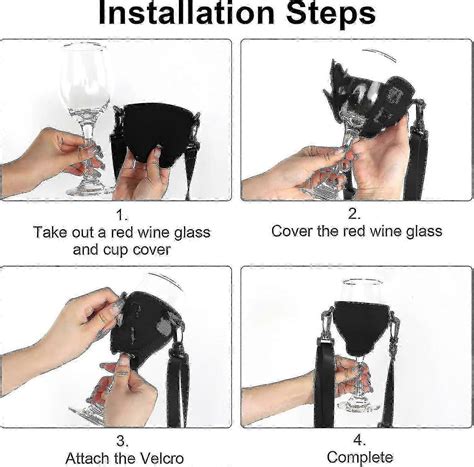 Installation Steps

1.
Take out a red wine glass and cup cover

2.
Cover the red wine glass

3.
Attach the Velcro

4.
Complete