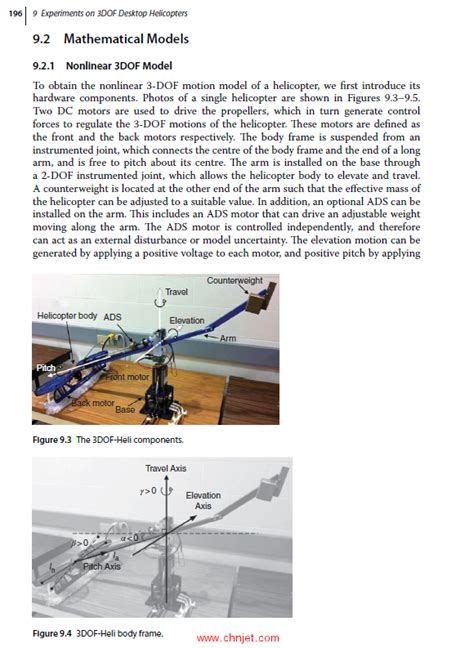 196 | 9 Experiments on 3DOF Desktop Helicopters

9.2 Mathematical Models

9.2.1 Nonlinear 3DOF Model

To obtain the nonlinear 3-DOF motion model of a helicopter, we first introduce its hardware components. Photos of a single helicopter are shown in Figures 9.3–9.5. Two DC motors are used to drive the propellers, which in turn generate control forces to regulate the 3-DOF motions of the helicopter. These motors are defined as the front and the back motors respectively. The body frame is suspended from an instrumented joint, which connects the centre of the body frame and the end of a long arm, and is free to pitch about its centre. The arm is installed on the base through a 2-DOF instrumented joint, which allows the helicopter body to elevate and travel. A counterweight is located at the other end of the arm such that the effective mass of the helicopter can be adjusted to a suitable value. In addition, an optional ADS can be installed on the arm. This includes an ADS motor that can drive an adjustable weight moving along the arm. The ADS motor is controlled independently, and therefore can act as an external disturbance or model uncertainty. The elevation motion can be generated by applying a positive voltage to each motor, and positive pitch by applying

Counterweight
Travel
Helicopter body
ADS
Elevation
Arm
Pitch
Front motor
Back motor
Base

Figure 9.3 The 3DOF-Heli components.

Travel Axis
$\gamma>0$
Elevation Axis
$\beta>0$
$\alpha<0$
$l_a$
$l_h$
Pitch Axis

Figure 9.4 3DOF-Heli body frame.

www.chnjet.com