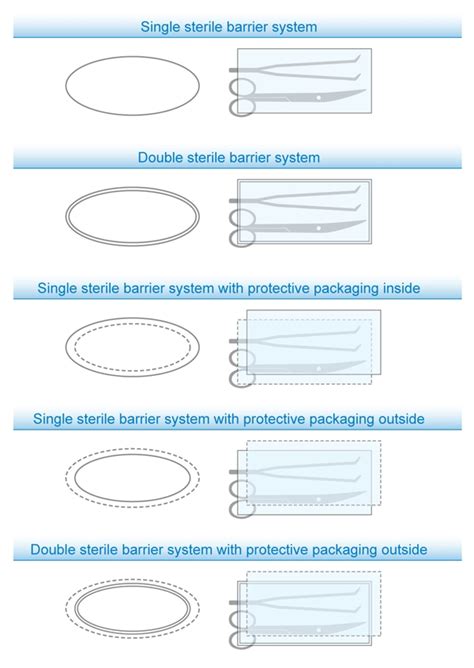 Single sterile barrier system

Double sterile barrier system

Single sterile barrier system with protective packaging inside

Single sterile barrier system with protective packaging outside

Double sterile barrier system with protective packaging outside