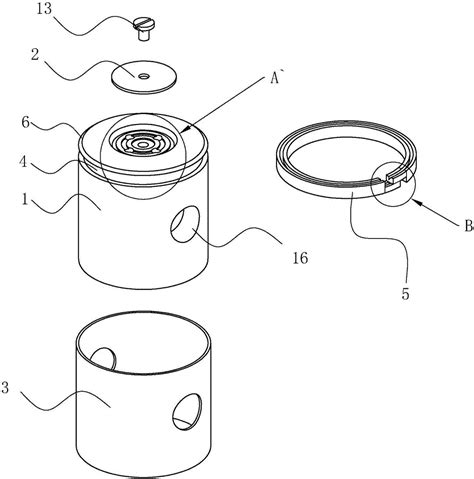 13
2
A`
6
4
1
16
B
5
3