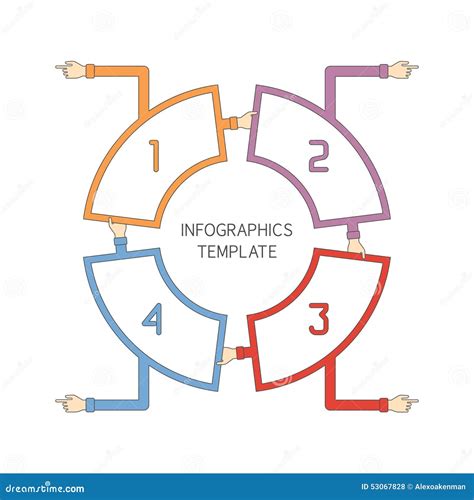 1

2

INFOGRAPHICS TEMPLATE

4

3

dreamstime.com

ID 53067828 © Alexoakenman