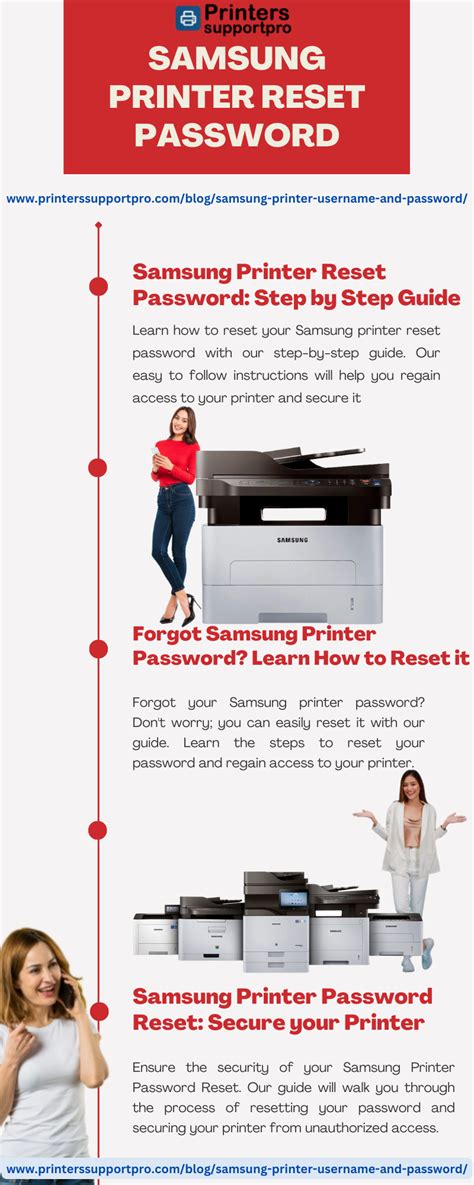 Printers supportpro

SAMSUNG PRINTER RESET PASSWORD

www.printerssupportpro.com/blog/samsung-printer-username-and-password/

Samsung Printer Reset Password: Step by Step Guide

Learn how to reset your Samsung printer reset password with our step-by-step guide. Our easy to follow instructions will help you regain access to your printer and secure it

SAMSUNG

Forgot Samsung Printer Password? Learn How to Reset it

Forgot your Samsung printer password? Don't worry; you can easily reset it with our guide. Learn the steps to reset your password and regain access to your printer.

Samsung Printer Password Reset: Secure your Printer

Ensure the security of your Samsung Printer Password Reset. Our guide will walk you through the process of resetting your password and securing your printer from unauthorized access.

www.printerssupportpro.com/blog/samsung-printer-username-and-password/