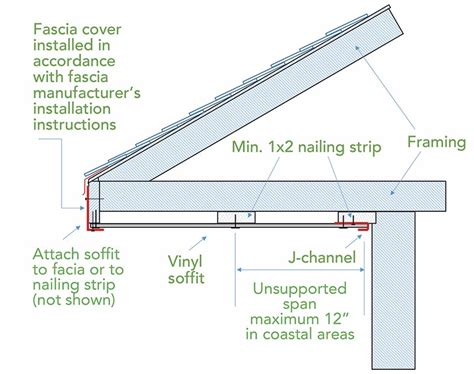 Fascia cover installed in accordance with fascia manufacturer's installation instructions

Min. 1x2 nailing strip

Framing

Attach soffit to facia or to nailing strip (not shown)

Vinyl soffit

J-channel

Unsupported span maximum 12" in coastal areas