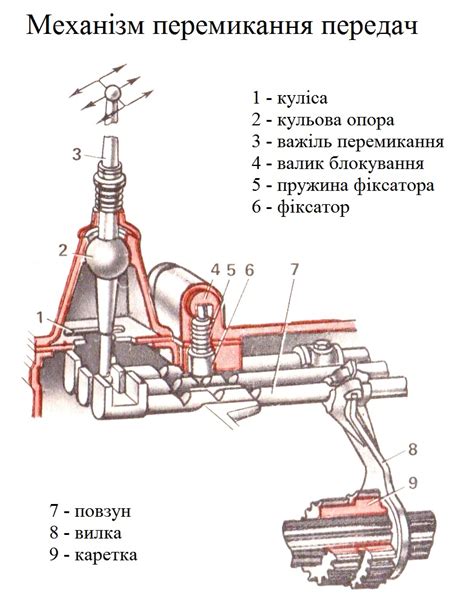 Механізм перемикання передач

1 - куліса
2 - кульова опора
3 - важіль перемикання
4 - валик блокування
5 - пружина фіксатора
6 - фіксатор

3

2

4 5 6

7

1

8

9

7 - повзун
8 - вилка
9 - каретка