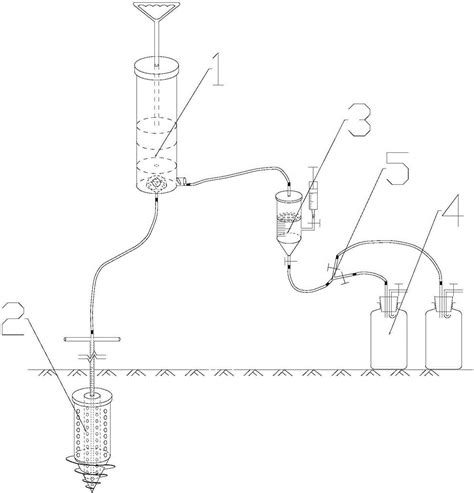 1
3
5
4
2