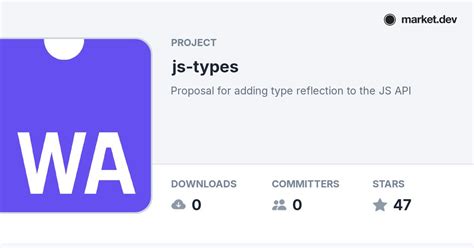 market.dev

WA

PROJECT

js-types

Proposal for adding type reflection to the JS API

DOWNLOADS
0

COMMITTERS
0

STARS
47