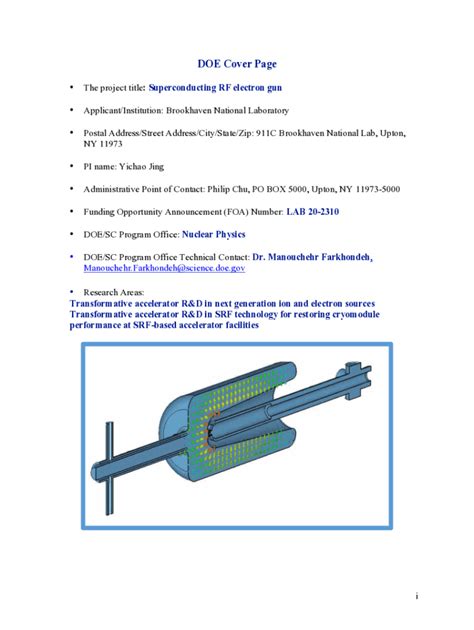 DOE Cover Page

• The project title: Superconducting RF electron gun

• Applicant/Institution: Brookhaven National Laboratory

• Postal Address/Street Address/City/State/Zip: 911C Brookhaven National Lab, Upton, NY 11973

• PI name: Yichao Jing

• Administrative Point of Contact: Philip Chu, PO BOX 5000, Upton, NY 11973-5000

• Funding Opportunity Announcement (FOA) Number: LAB 20-2310

• DOE/SC Program Office: Nuclear Physics

• DOE/SC Program Office Technical Contact: Dr. Manouchehr Farkhondeh, Manouchehr.Farkhondeh@science.doe.gov

• Research Areas:
Transformative accelerator R&D in next generation ion and electron sources
Transformative accelerator R&D in SRF technology for restoring cryomodule performance at SRF-based accelerator facilities

i