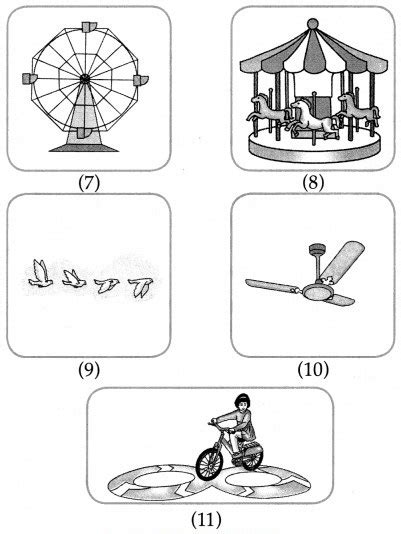 (7)

(8)

(9)

(10)

(11)