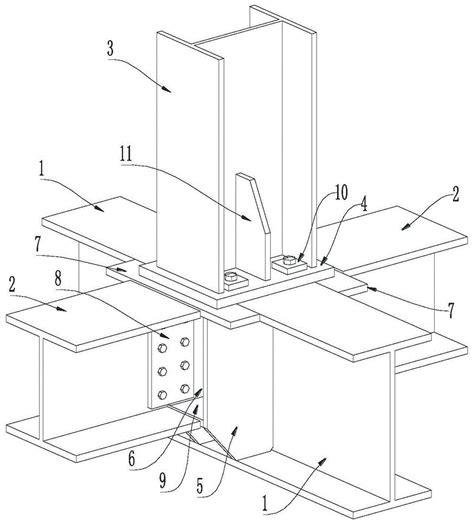 3

11

1

10

4

2

7

8

2

7

6

9

5

1