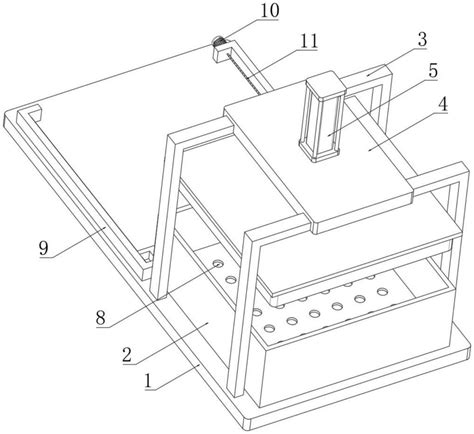 10
11
3
5
4
9
8
2
1