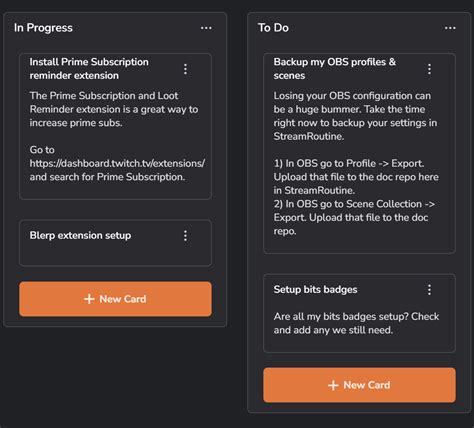 In Progress

Install Prime Subscription reminder extension

The Prime Subscription and Loot Reminder extension is a great way to increase prime subs.

Go to https://dashboard.twitch.tv/extensions/ and search for Prime Subscription.

Blerp extension setup

+ New Card

To Do

Backup my OBS profiles & scenes

Losing your OBS configuration can be a huge bummer. Take the time right now to backup your settings in StreamRoutine.

1) In OBS go to Profile -> Export. Upload that file to the doc repo here in StreamRoutine.
2) In OBS go to Scene Collection -> Export. Upload that file to the doc repo.

Setup bits badges

Are all my bits badges setup? Check and add any we still need.

+ New Card