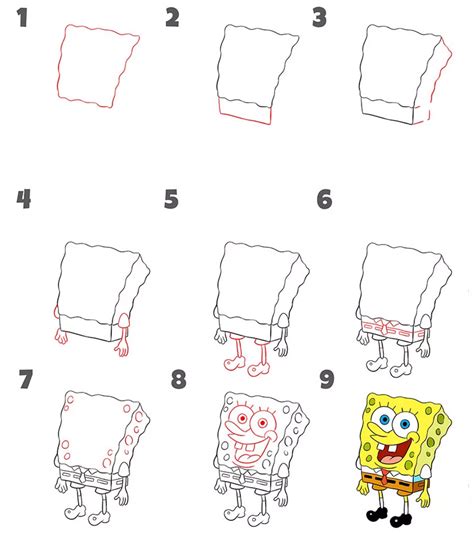 1
2
3
4
5
6
7
8
9