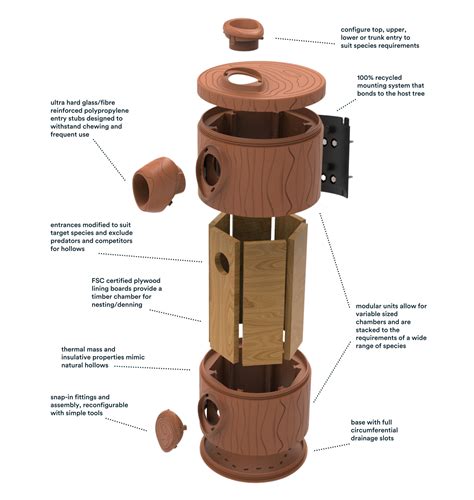 configure top, upper, lower or trunk entry to suit species requirements

100% recycled mounting system that bonds to the host tree

ultra hard glass/fibre reinforced polypropylene entry stubs designed to withstand chewing and frequent use

entrances modified to suit target species and exclude predators and competitors for hollows

FSC certified plywood lining boards provide a timber chamber for nesting/denning

modular units allow for variable sized chambers and are stacked to the requirements of a wide range of species

thermal mass and insulative properties mimic natural hollows

snap-in fittings and assembly, reconfigurable with simple tools

base with full circumferential drainage slots