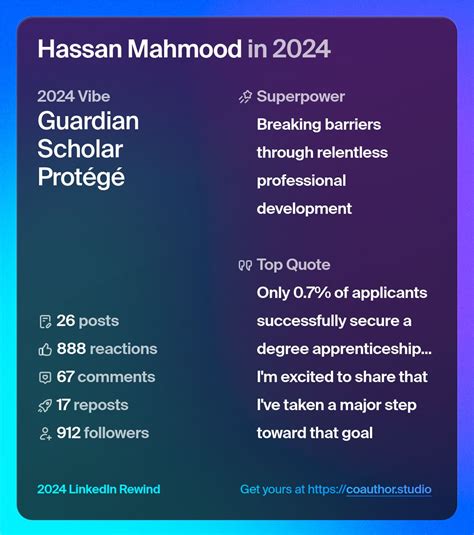 Hassan Mahmood in 2024

2024 Vibe
Guardian
Scholar
Protégé

26 posts
888 reactions
67 comments
17 reposts
912 followers

Superpower
Breaking barriers through relentless professional development

Top Quote
Only 0.7% of applicants successfully secure a degree apprenticeship... I'm excited to share that I've taken a major step toward that goal

2024 LinkedIn Rewind

Get yours at https://coauthor.studio