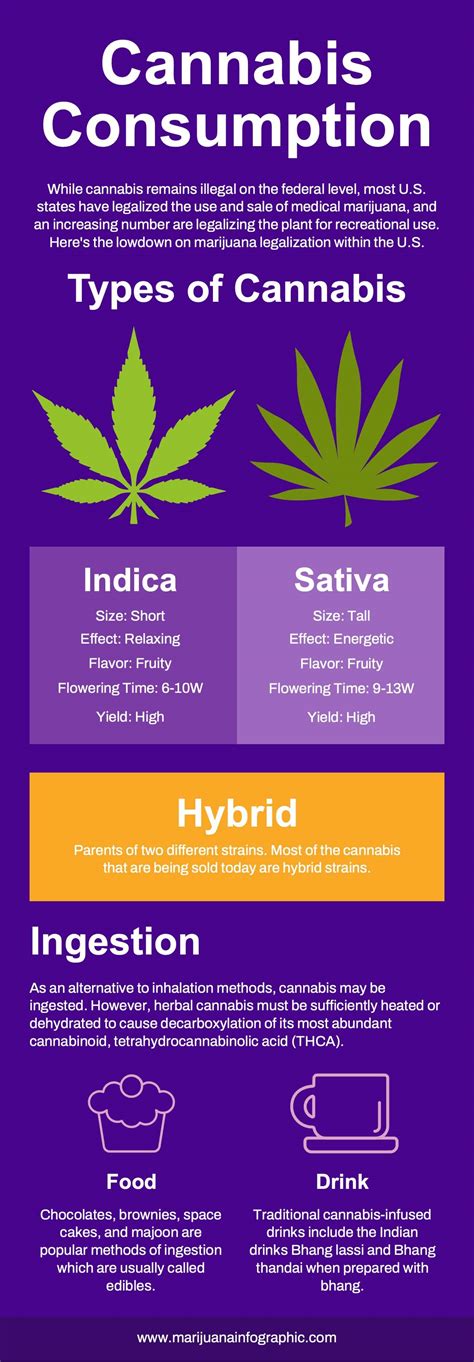 Cannabis Consumption

While cannabis remains illegal on the federal level, most U.S. states have legalized the use and sale of medical marijuana, and an increasing number are legalizing the plant for recreational use. Here's the lowdown on marijuana legalization within the U.S.

Types of Cannabis

Indica
Size: Short
Effect: Relaxing
Flavor: Fruity
Flowering Time: 6-10W
Yield: High

Sativa
Size: Tall
Effect: Energetic
Flavor: Fruity
Flowering Time: 9-13W
Yield: High

Hybrid
Parents of two different strains. Most of the cannabis that are being sold today are hybrid strains.

Ingestion

As an alternative to inhalation methods, cannabis may be ingested. However, herbal cannabis must be sufficiently heated or dehydrated to cause decarboxylation of its most abundant cannabinoid, tetrahydrocannabinolic acid (THCA).

Food
Chocolates, brownies, space cakes, and majoon are popular methods of ingestion which are usually called edibles.

Drink
Traditional cannabis-infused drinks include the Indian drinks Bhang lassi and Bhang thandai when prepared with bhang.

www.marijuanainfographic.com