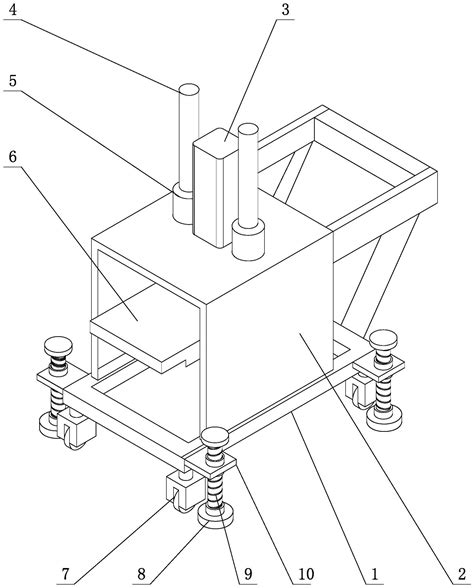 4
3
5
6
7
8
9
10
1
2