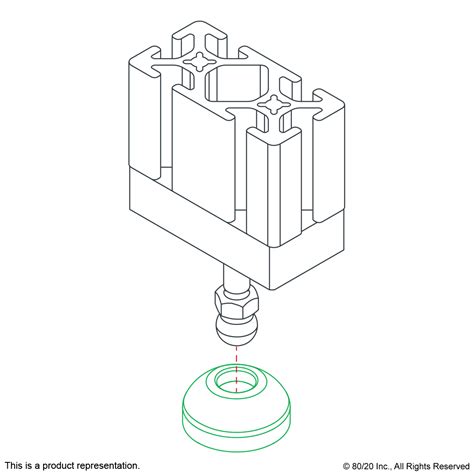 This is a product representation.

© 80/20 Inc., All Rights Reserved